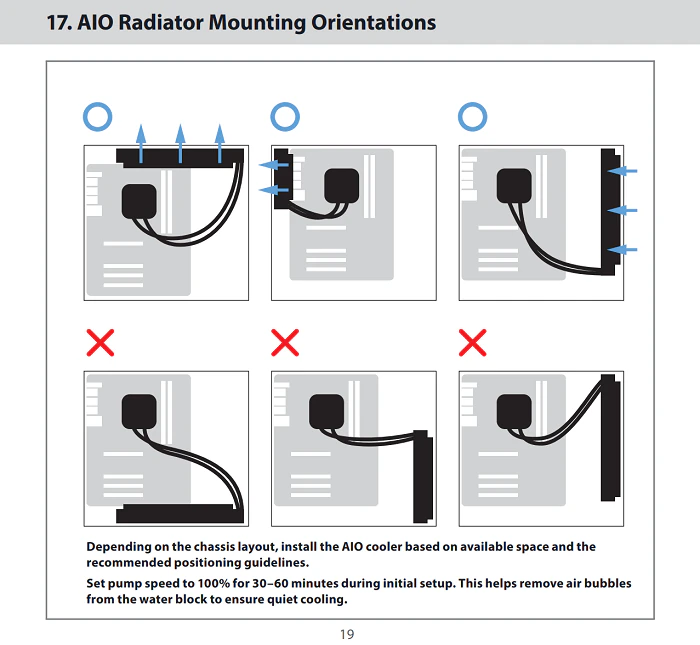 17. AIO Radiator Mounting Orientations

Depending on the chassis layout, install the AIO cooler based on available space and the recommended positioning guidelines.

Set pump speed to 100% for 30–60 minutes during initial setup. This helps remove air bubbles from the water block to ensure quiet cooling.

19